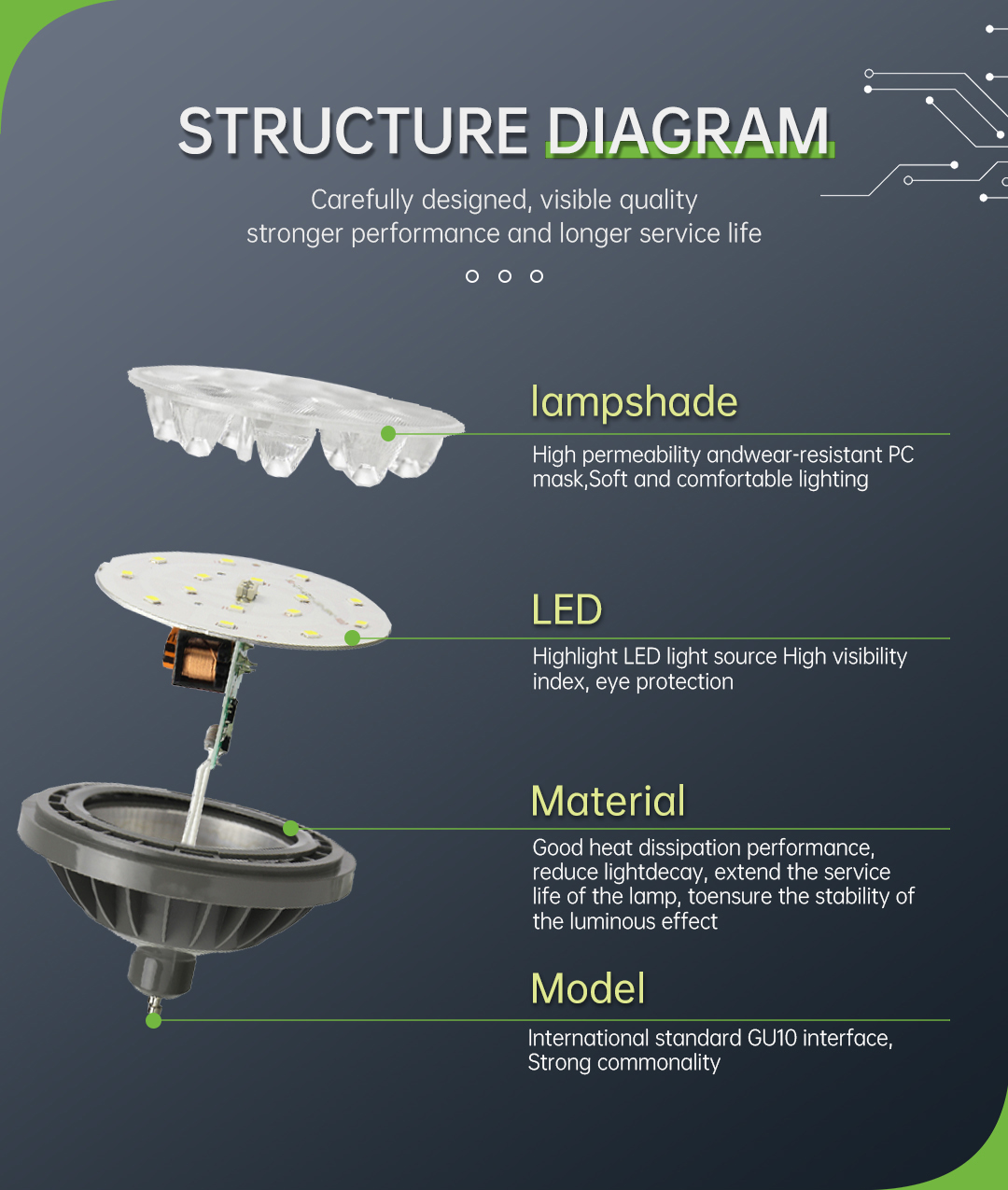 STRUCTURE DIAGRAM

Carefully designed, visible quality
stronger performance and longer service life

lampshade

High permeability andwear-resistant PC mask,Soft and comfortable lighting

LED

Highlight LED light source High visibility index, eye protection

Material

Good heat dissipation performance, reduce lightdecay, extend the service life of the lamp, toensure the stability of the luminous effect

Model

International standard GU10 interface, Strong commonality