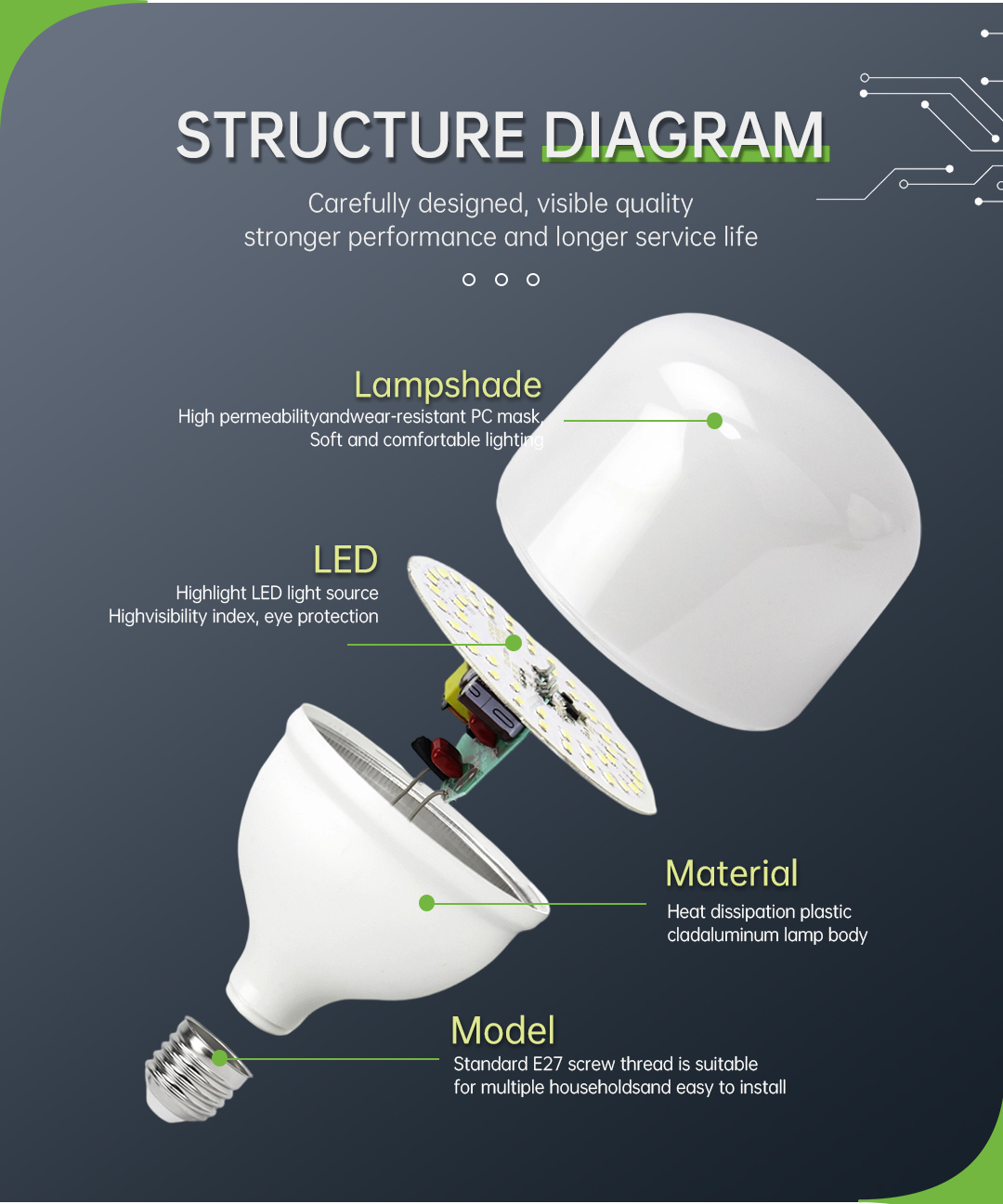 STRUCTURE DIAGRAM

Carefully designed, visible quality
stronger performance and longer service life

Lampshade
High permeabilityandwear-resistant PC mask,
Soft and comfortable lighting

LED
Highlight LED light source
Highvisibility index, eye protection

Material
Heat dissipation plastic
cladaluminum lamp body

Model
Standard E27 screw thread is suitable
for multiple householdsand easy to install