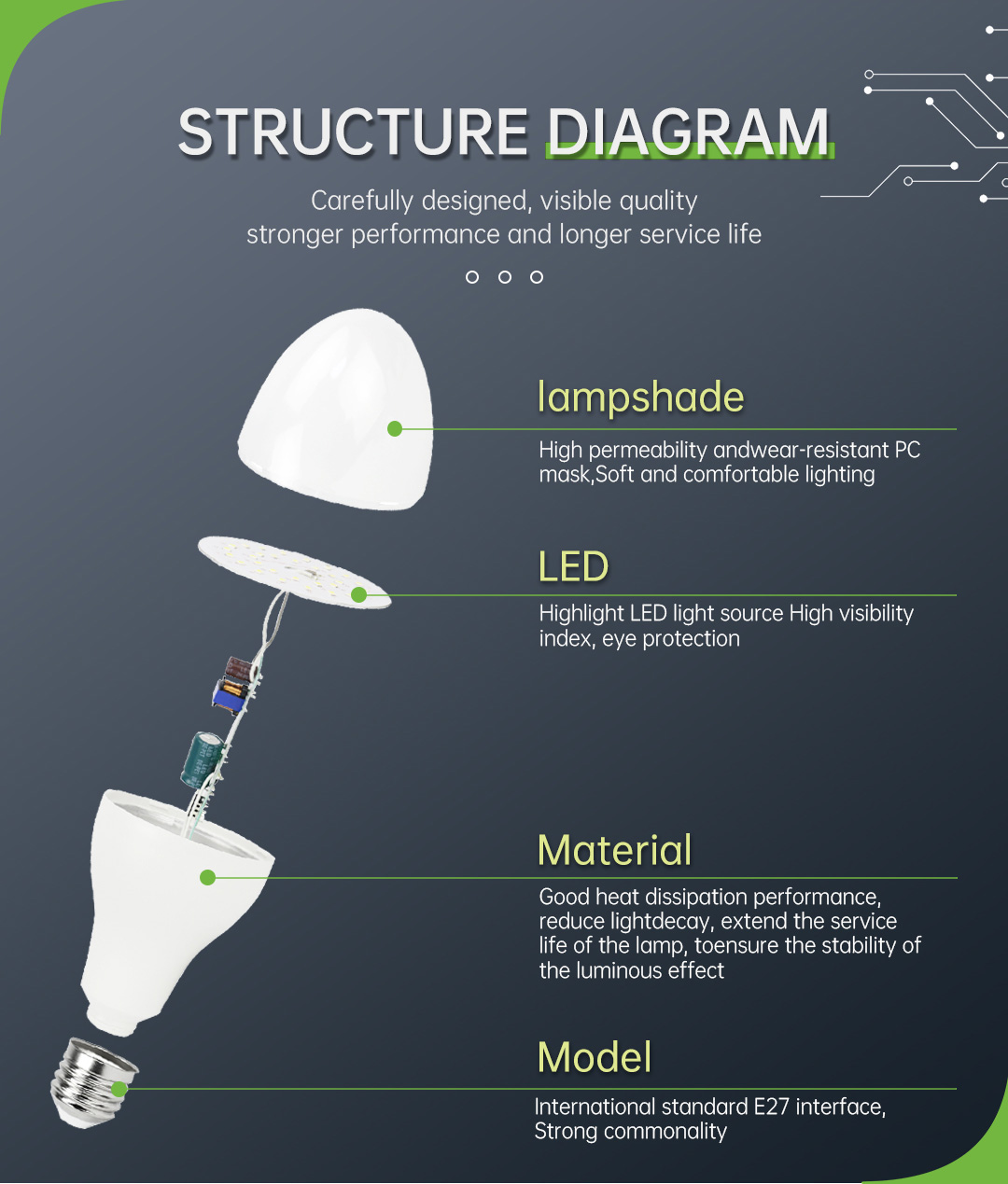 STRUCTURE DIAGRAM

Carefully designed, visible quality
stronger performance and longer service life

lampshade

High permeability andwear-resistant PC mask,Soft and comfortable lighting

LED

Highlight LED light source High visibility index, eye protection

Material

Good heat dissipation performance, reduce lightdecay, extend the service life of the lamp, toensure the stability of the luminous effect

Model

International standard E27 interface, Strong commonality