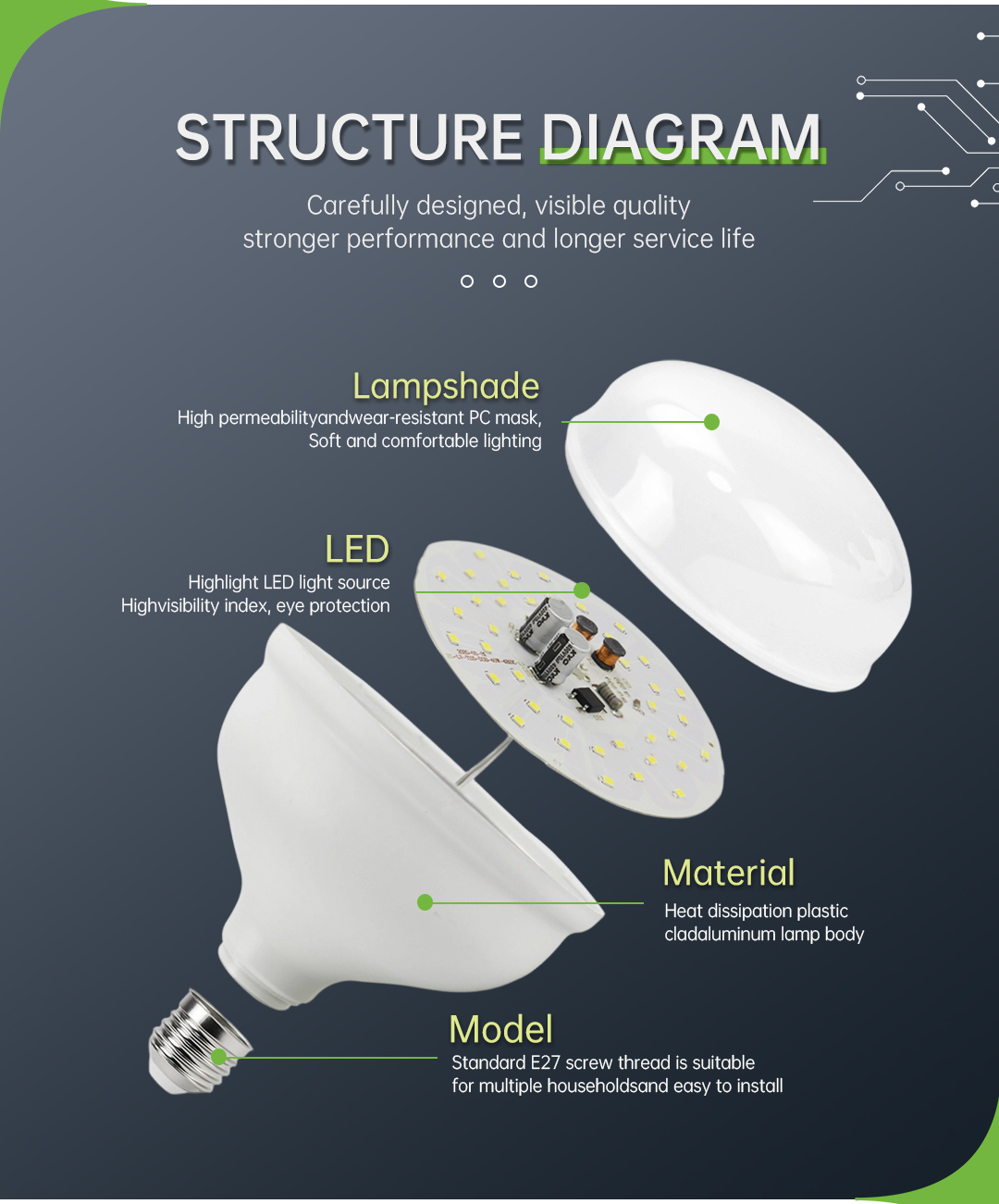 STRUCTURE DIAGRAM

Carefully designed, visible quality
stronger performance and longer service life

Lampshade
High permeabilityandwear-resistant PC mask,
Soft and comfortable lighting

LED
Highlight LED light source
Highvisibility index, eye protection

Material
Heat dissipation plastic
cladaluminum lamp body

Model
Standard E27 screw thread is suitable
for multiple householdsand easy to install